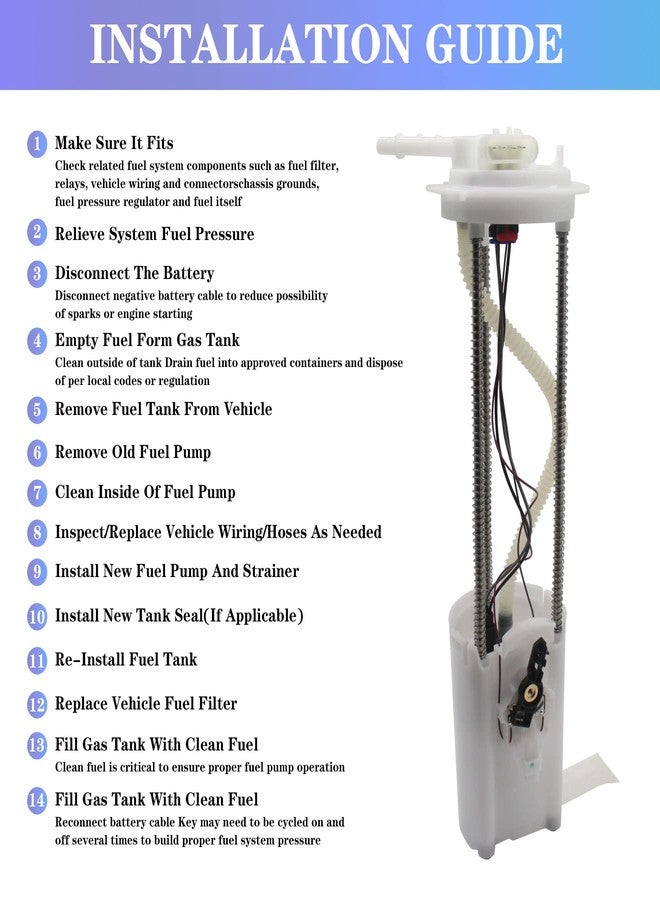 INSTALLATION GUIDE

1 Make Sure It Fits
Check related fuel system components such as fuel filter, relays, vehicle wiring and connectorschassis grounds, fuel pressure regulator and fuel itself

2 Relieve System Fuel Pressure

3 Disconnect The Battery
Disconnect negative battery cable to reduce possibility of sparks or engine starting

4 Empty Fuel Form Gas Tank
Clean outside of tank Drain fuel into approved containers and dispose of per local codes or regulation

5 Remove Fuel Tank From Vehicle

6 Remove Old Fuel Pump

7 Clean Inside Of Fuel Pump

8 Inspect/Replace Vehicle Wiring/Hoses As Needed

9 Install New Fuel Pump And Strainer

10 Install New Tank Seal(If Applicable)

11 Re-Install Fuel Tank

12 Replace Vehicle Fuel Filter

13 Fill Gas Tank With Clean Fuel
Clean fuel is critical to ensure proper fuel pump operation

14 Fill Gas Tank With Clean Fuel
Reconnect battery cable Key may need to be cycled on and off several times to build proper fuel system pressure